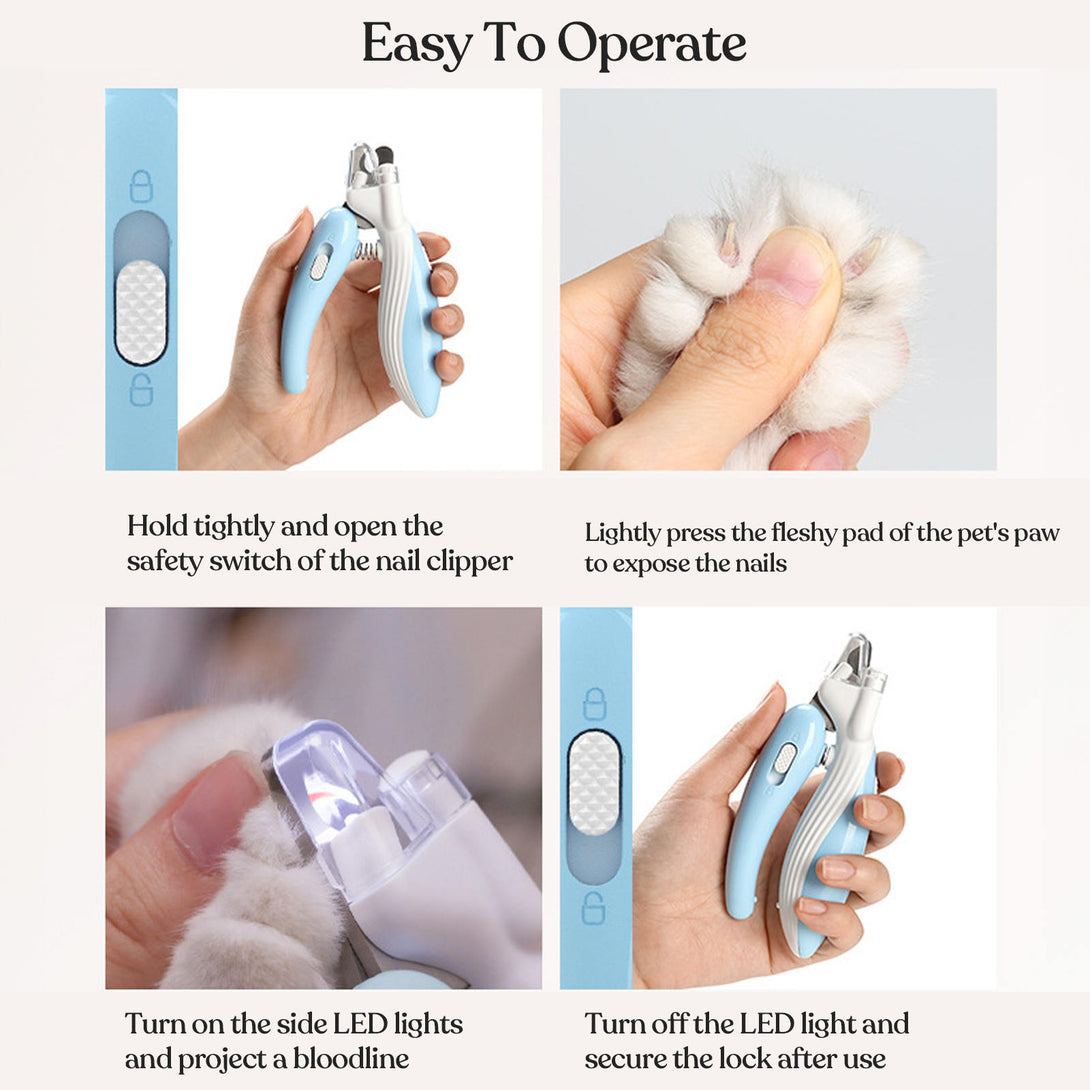 Easy To Operate

Hold tightly and open the safety switch of the nail clipper

Lightly press the fleshy pad of the pet's paw to expose the nails

Turn on the side LED lights and project a bloodline

Turn off the LED light and secure the lock after use