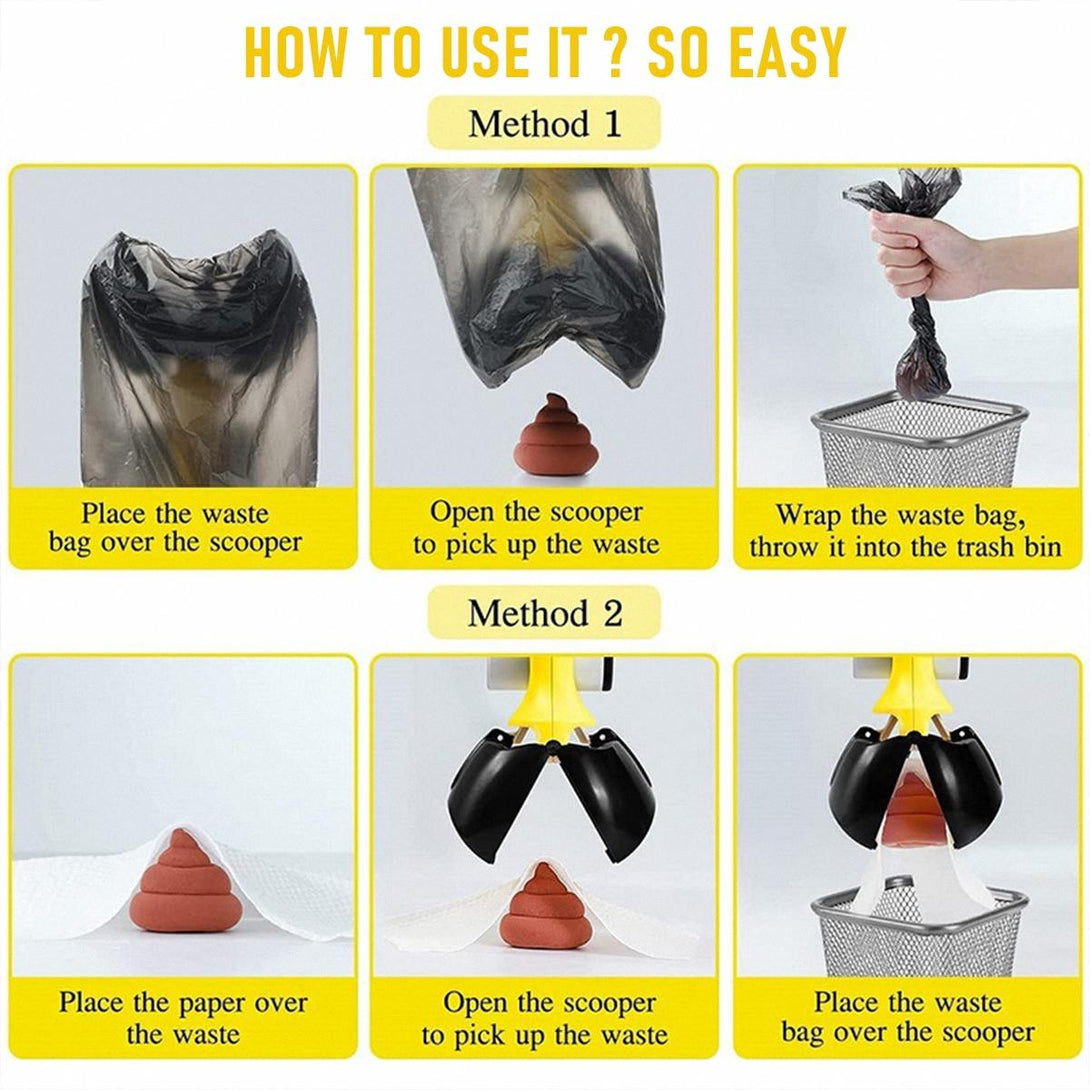 HOW TO USE IT ? SO EASY

Method 1

Place the waste bag over the scooper

Open the scooper to pick up the waste

Wrap the waste bag, throw it into the trash bin

Method 2

Place the paper over the waste

Open the scooper to pick up the waste

Place the waste bag over the scooper