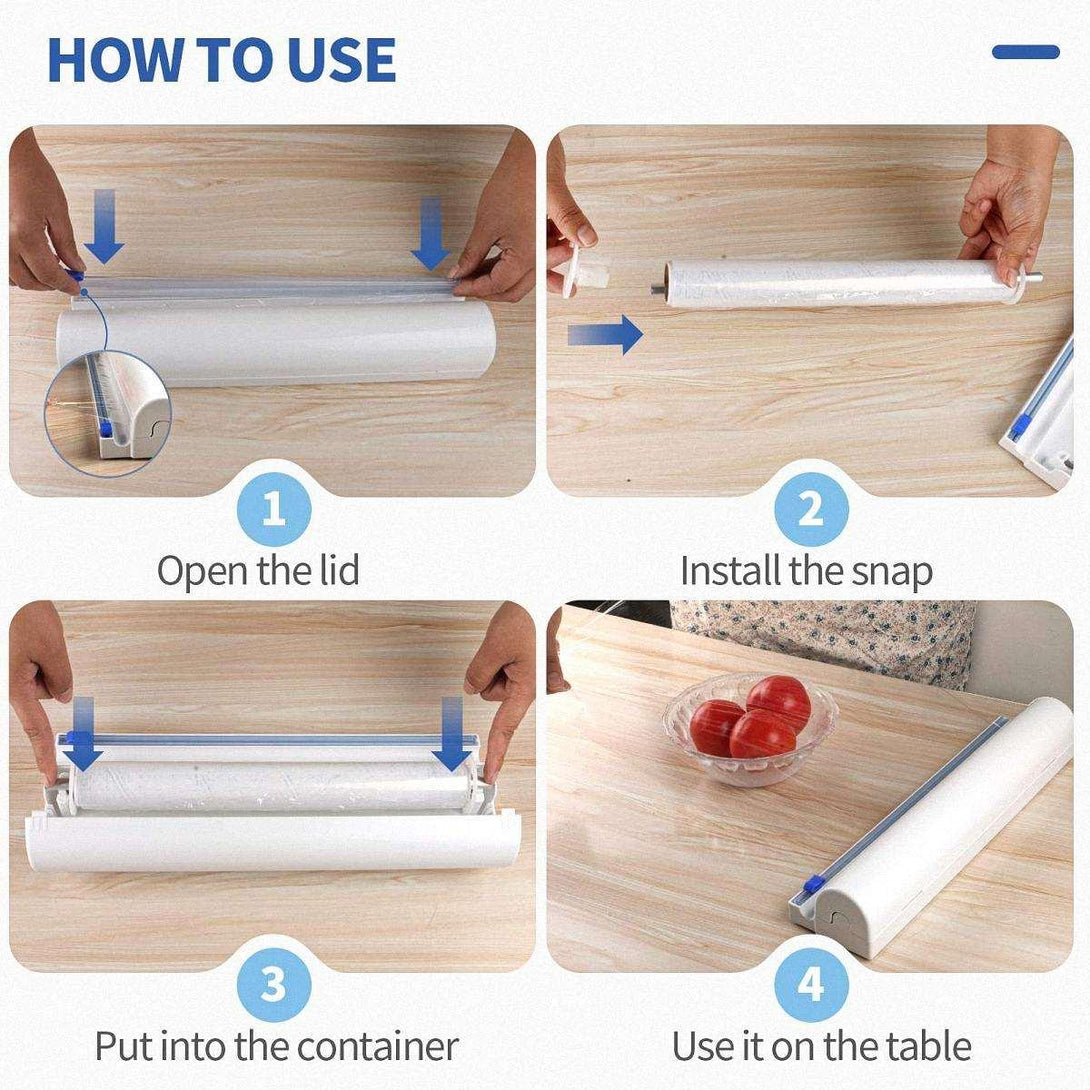 HOW TO USE

1
Open the lid

2
Install the snap

3
Put into the container

4
Use it on the table