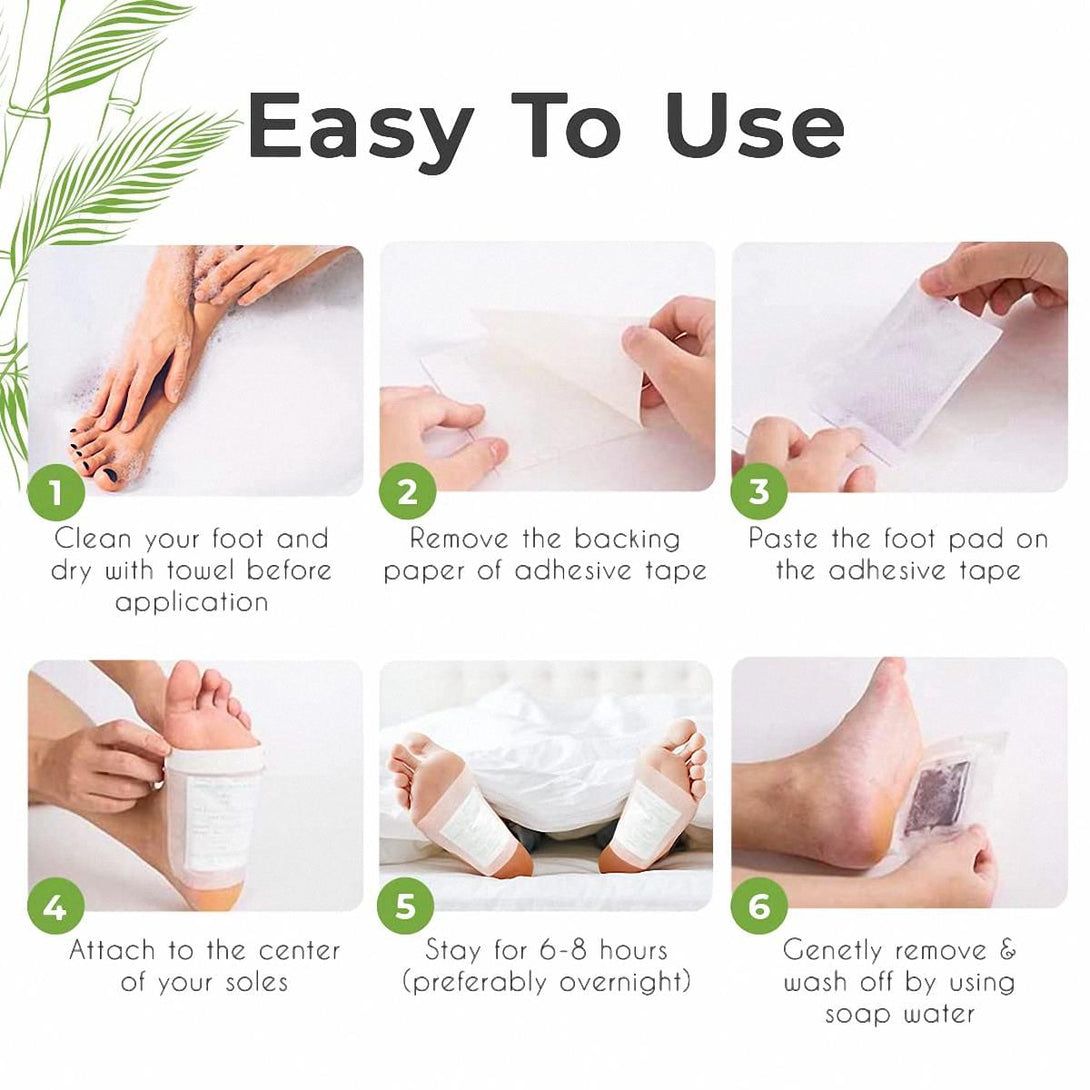 Easy To Use

1
Clean your foot and dry with towel before application

2
Remove the backing paper of adhesive tape

3
Paste the foot pad on the adhesive tape

4
Attach to the center of your soles

5
Stay for 6-8 hours (preferably overnight)

6
Genetly remove & wash off by using soap water