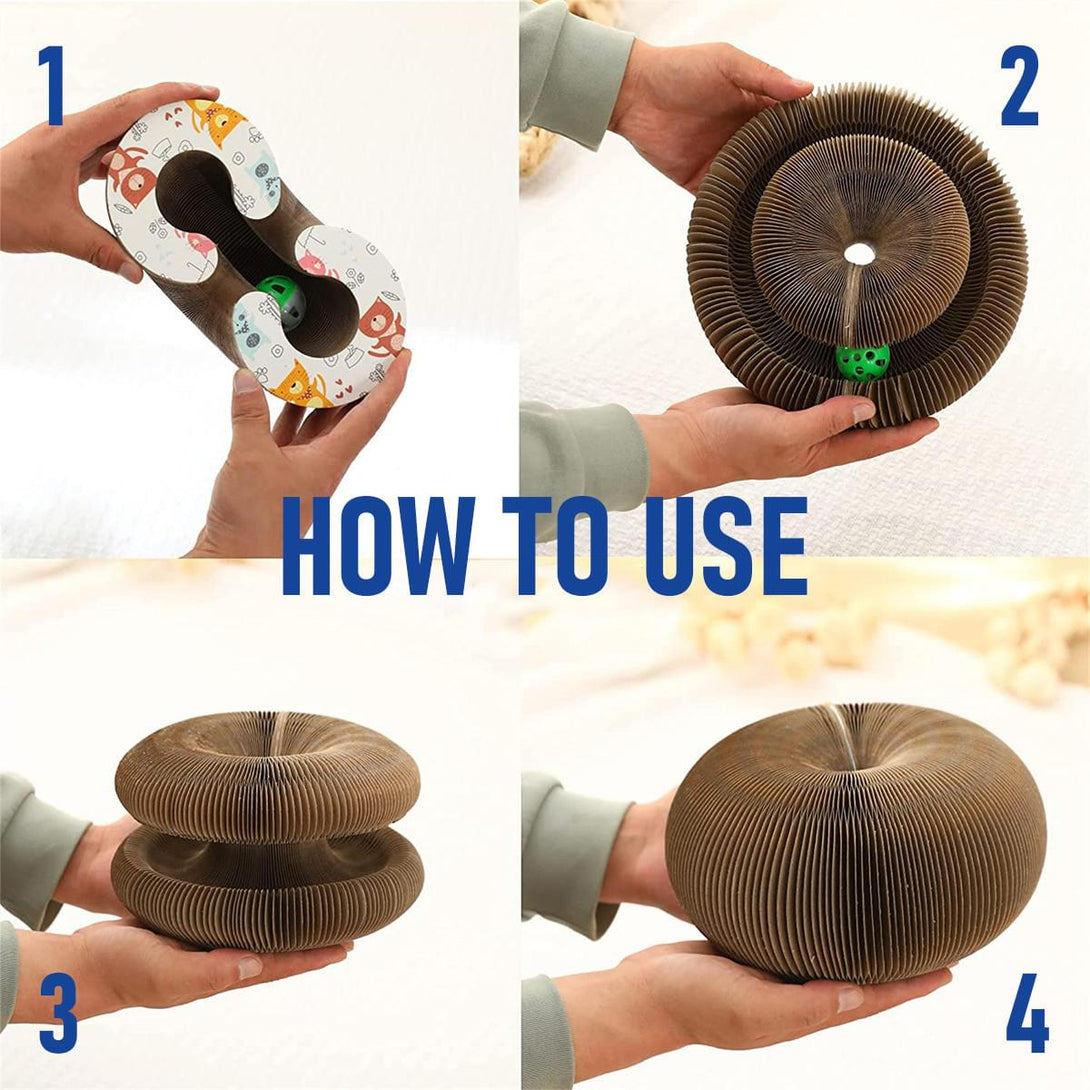 1

2

HOW TO USE

3

4